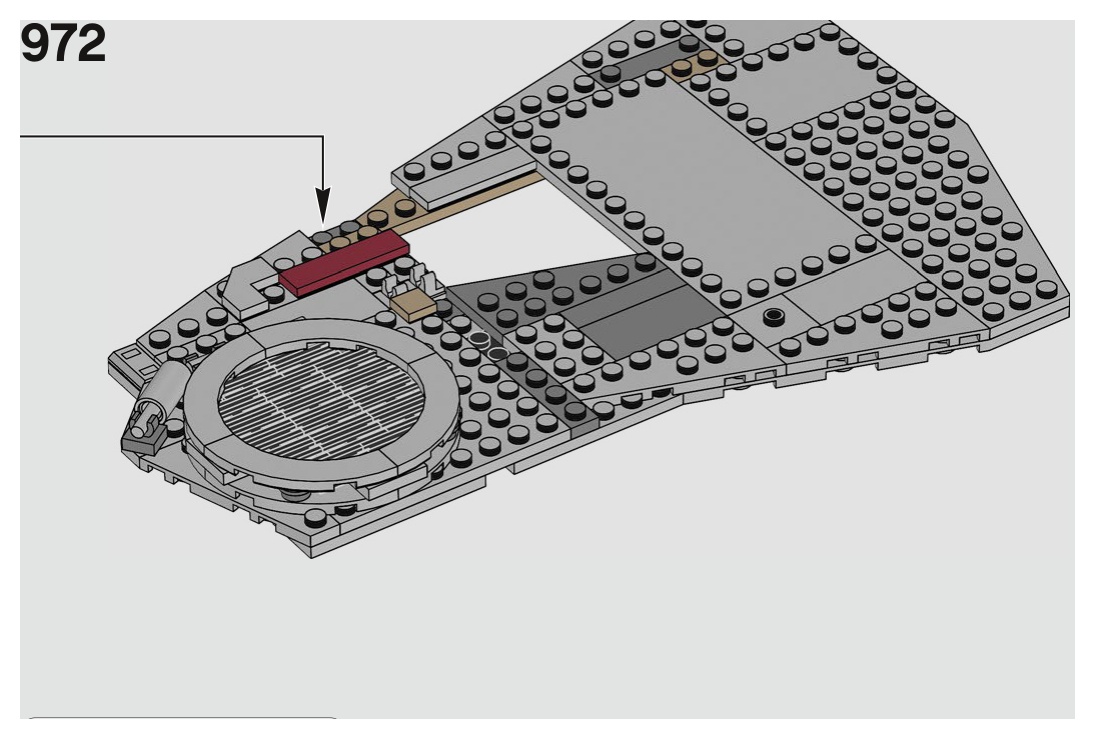 972