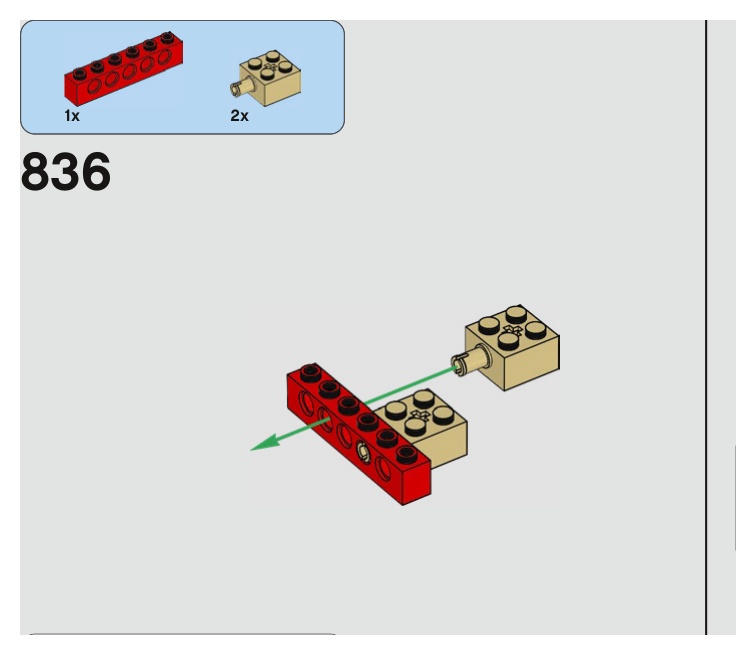 1x

2x

836