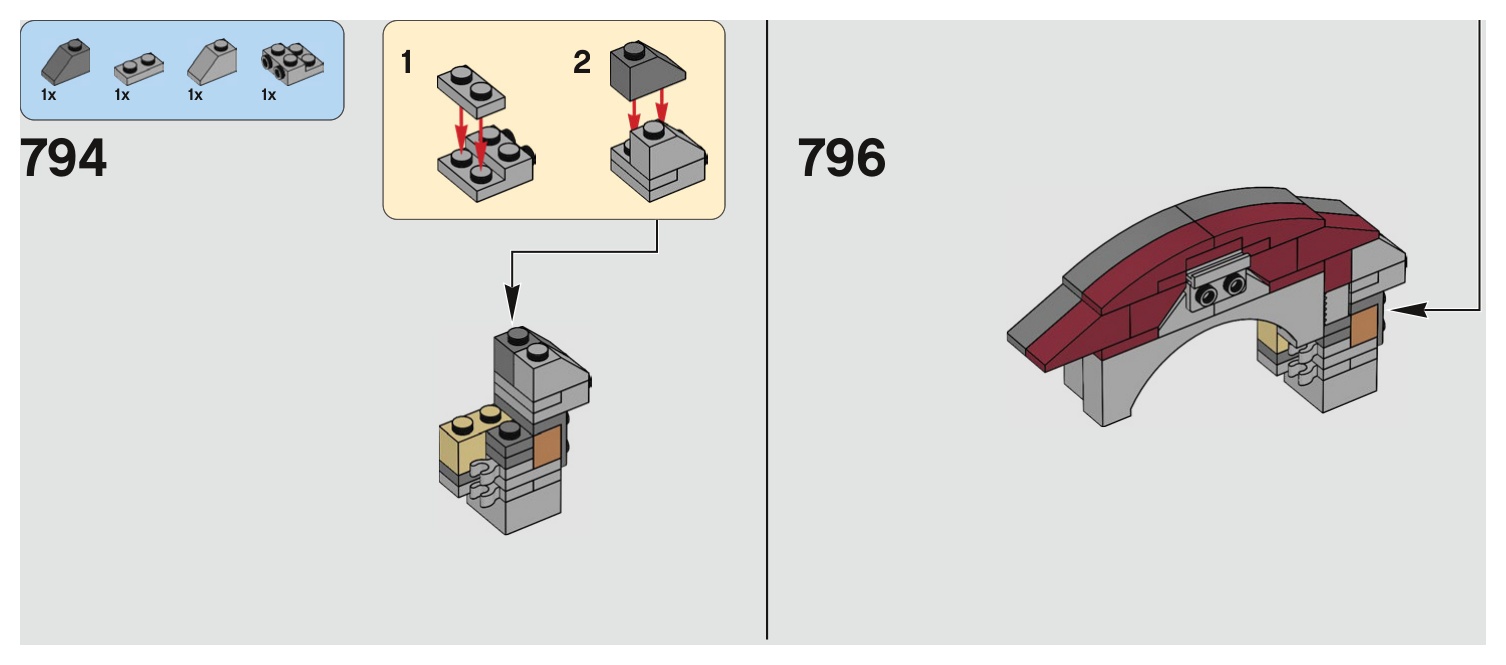 1x 1x 1x 1x

794

1

2

796