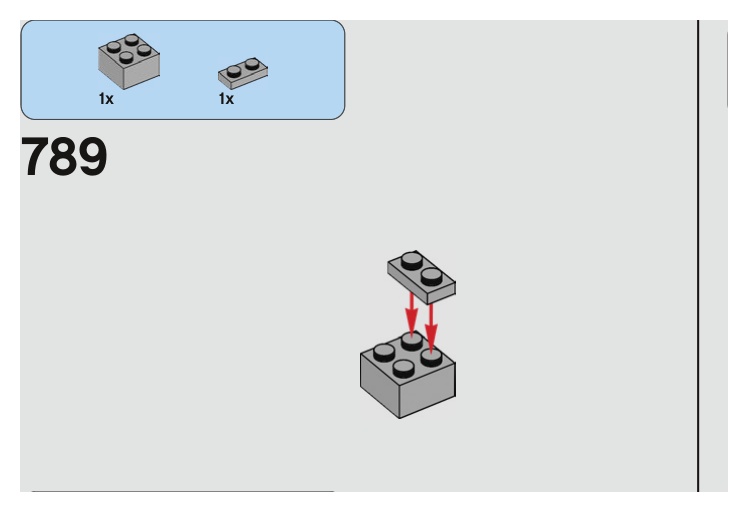 1x
1x
789