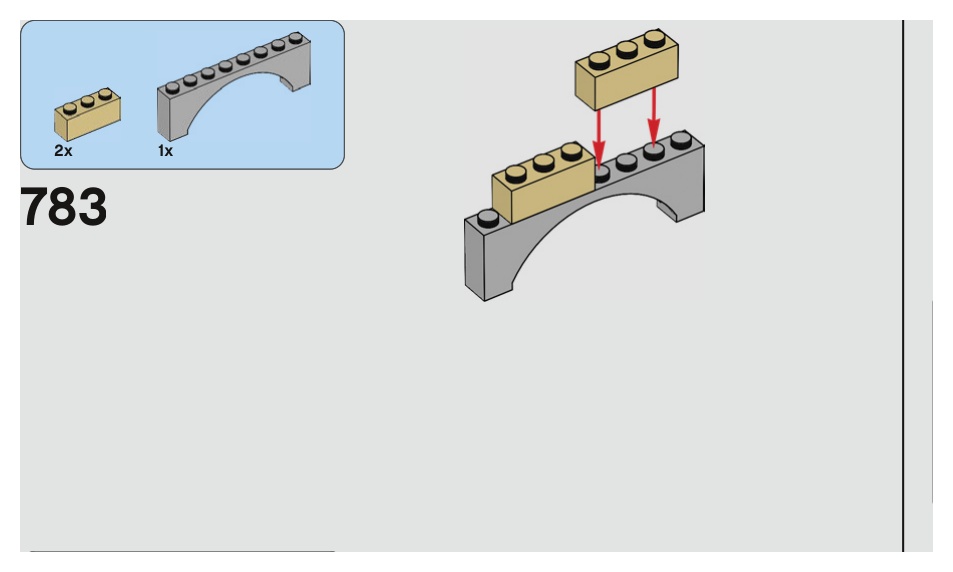 2x
1x
783