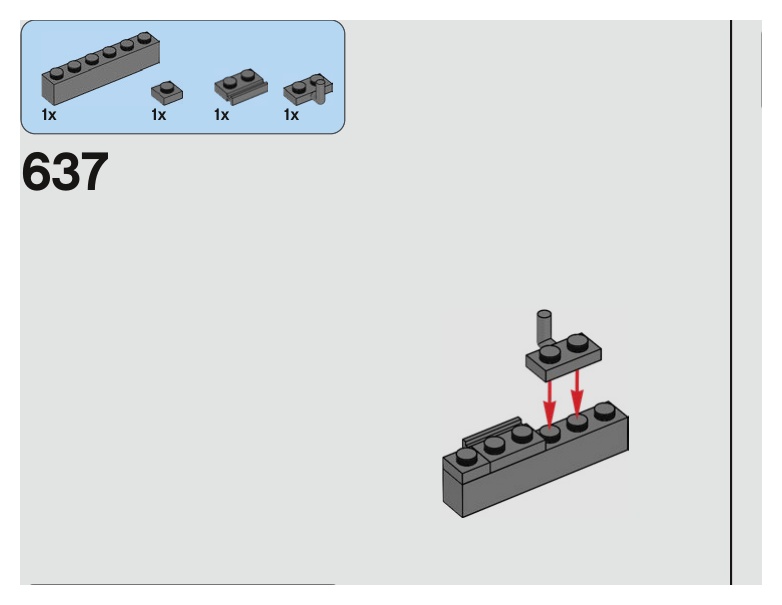 1x 1x 1x 1x

637