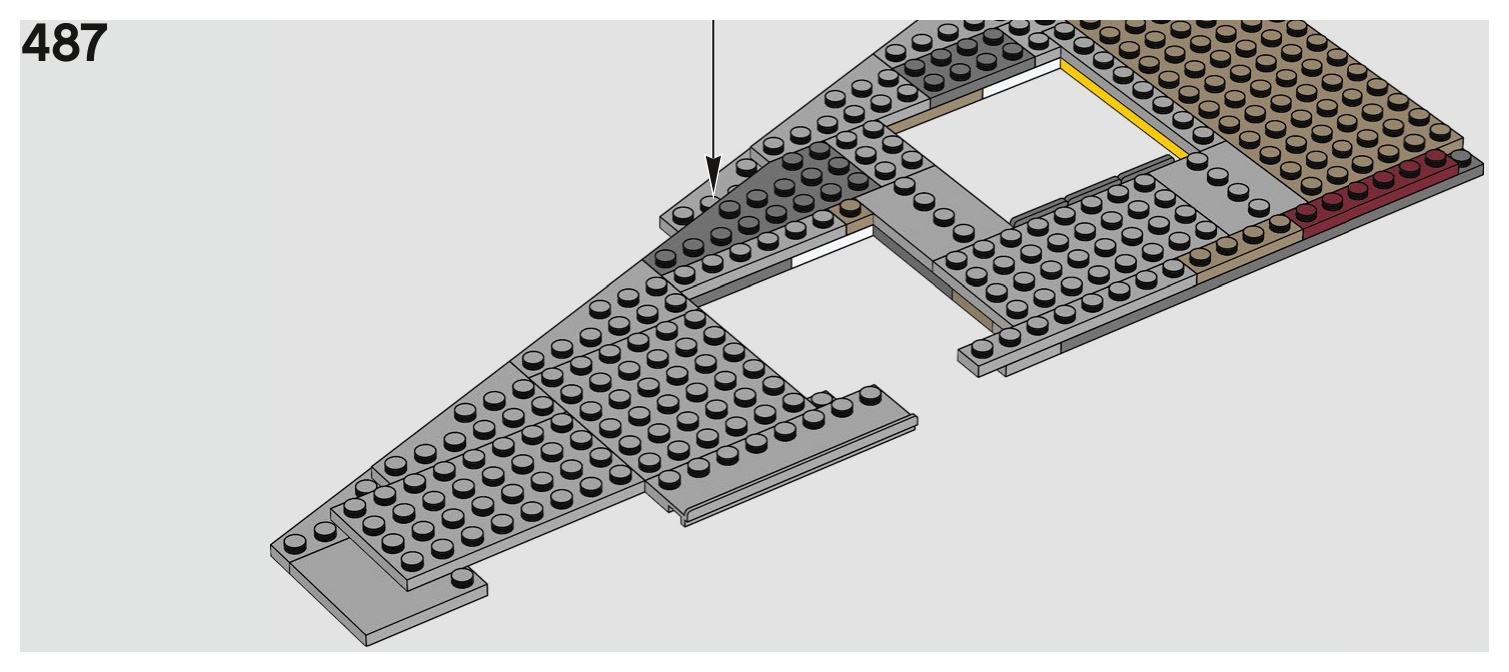 487