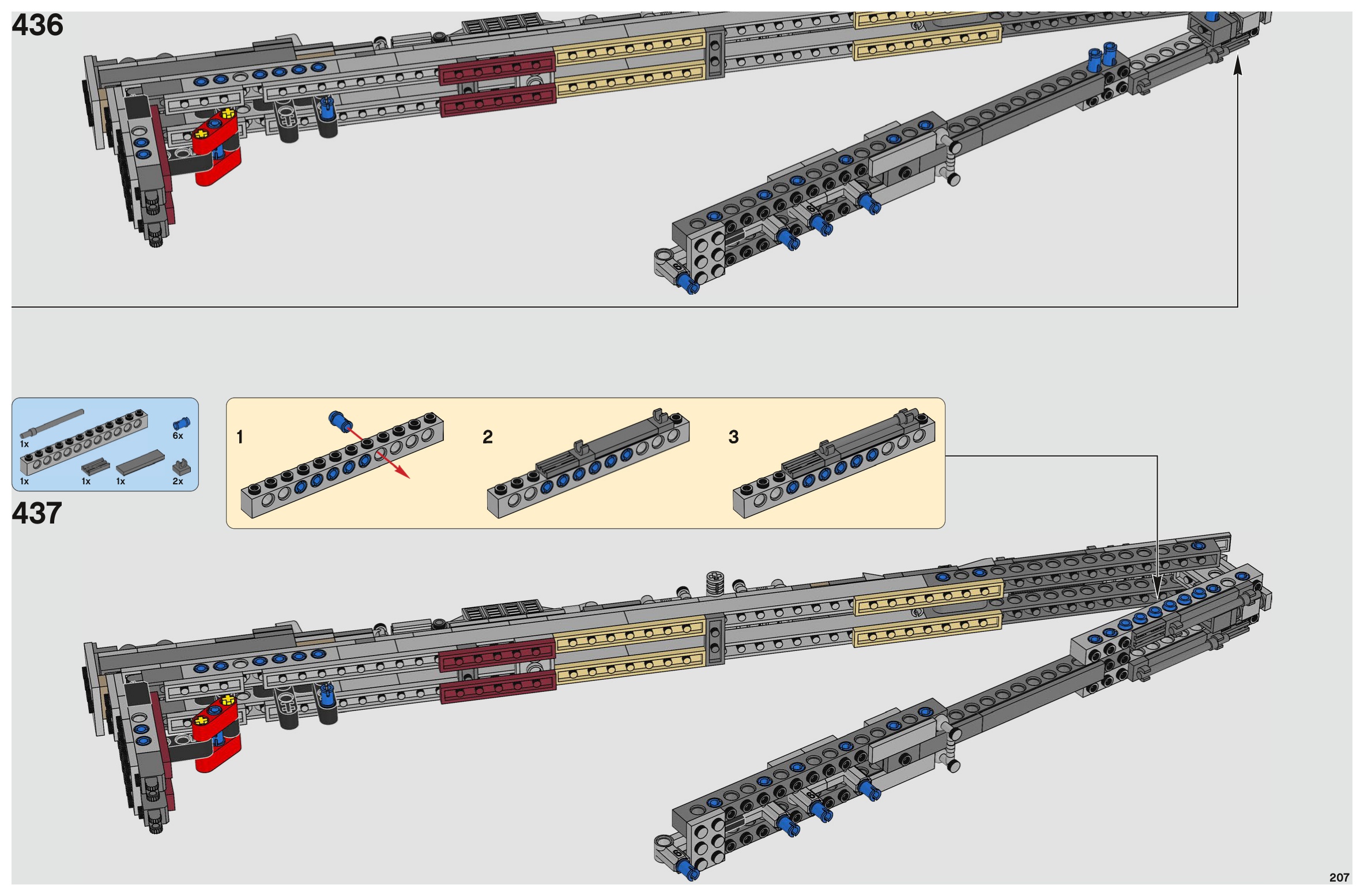 436

1x
6x
1x
1x
1x
2x

437

1

2

3

207