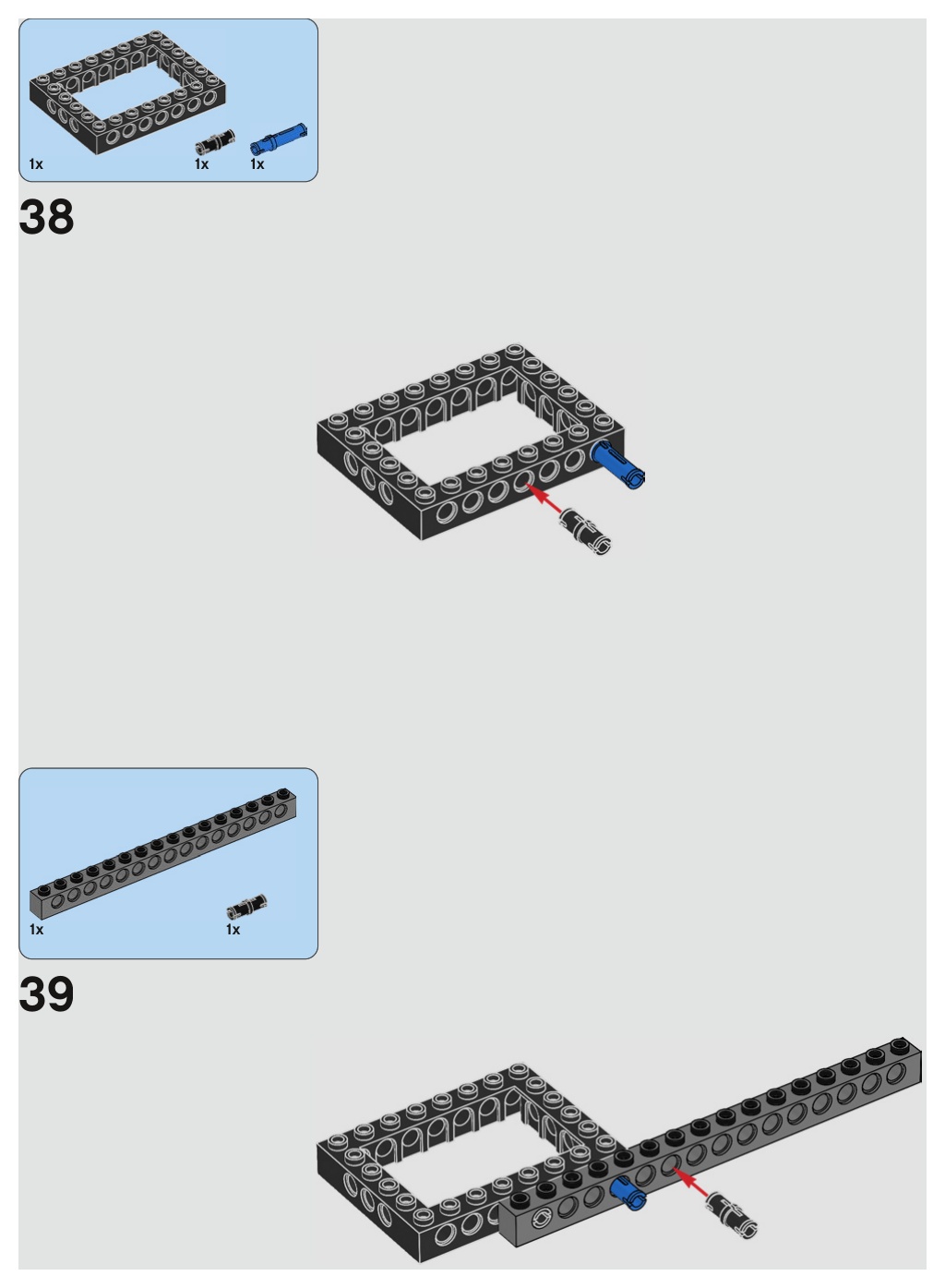 1x 1x 1x

38

1x 1x

39