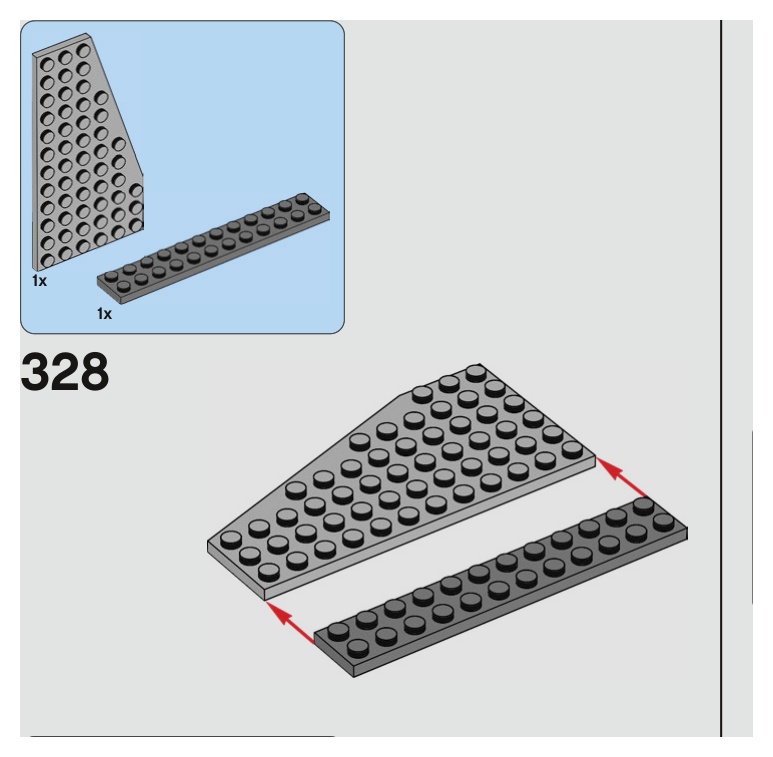 1x
1x
328