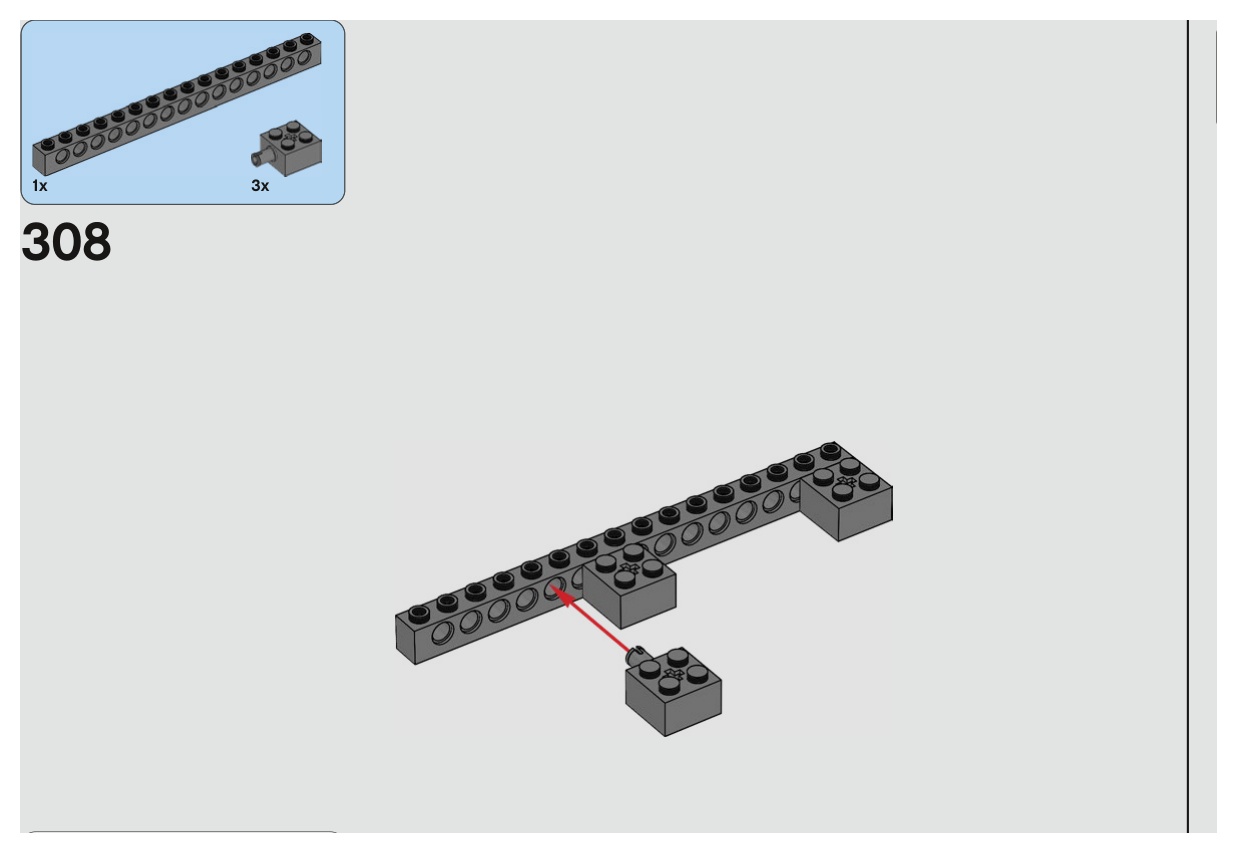 1x
3x
308