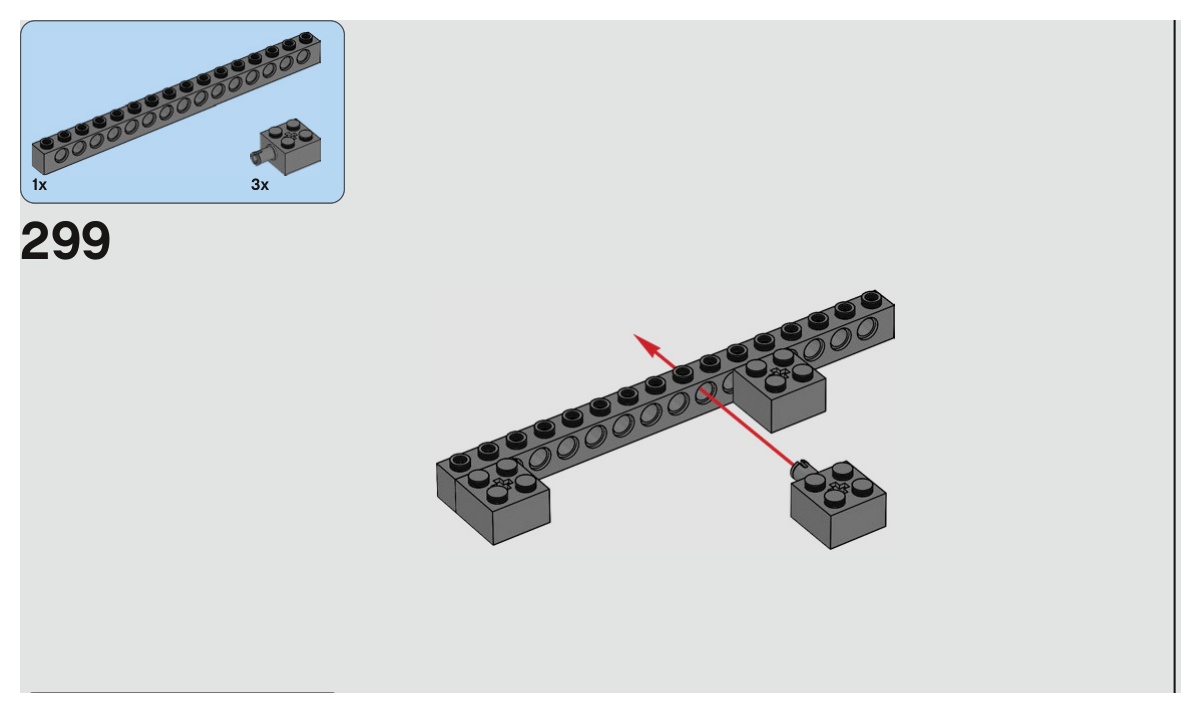 1x
3x

299