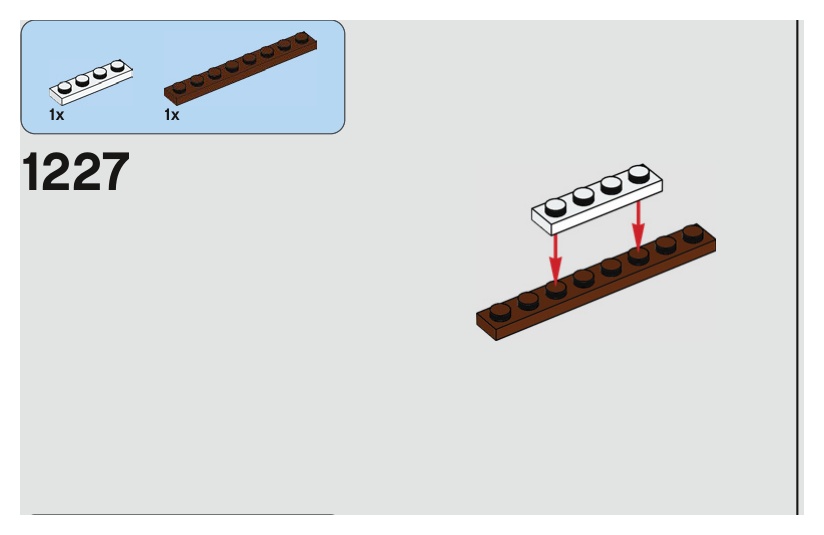 1x
1x
1227