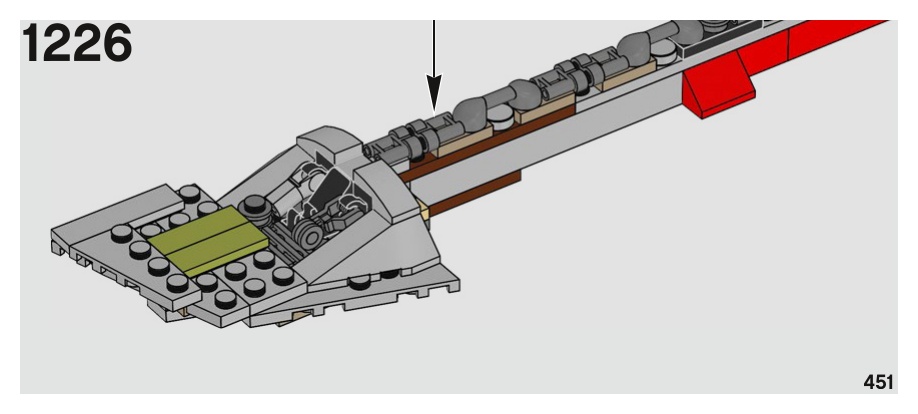 1226

451