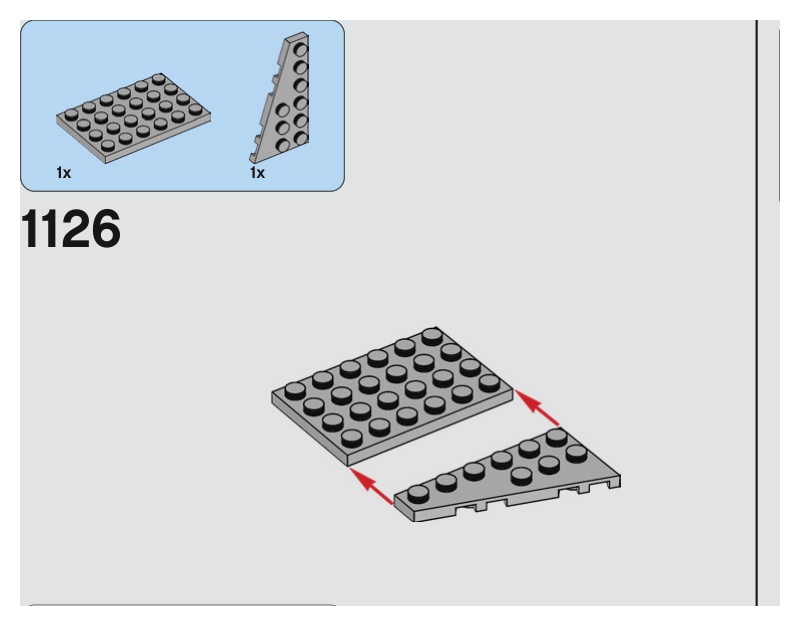 1x

1x

1126