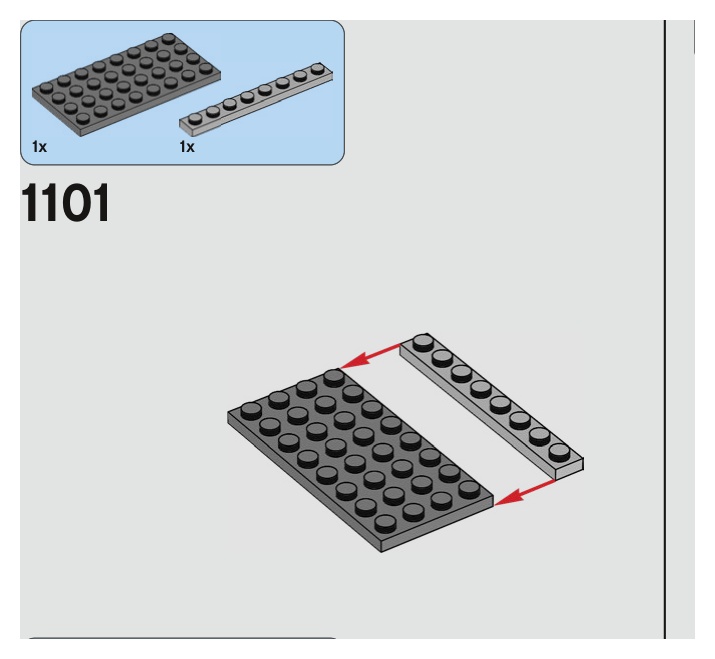 1x
1x
1101