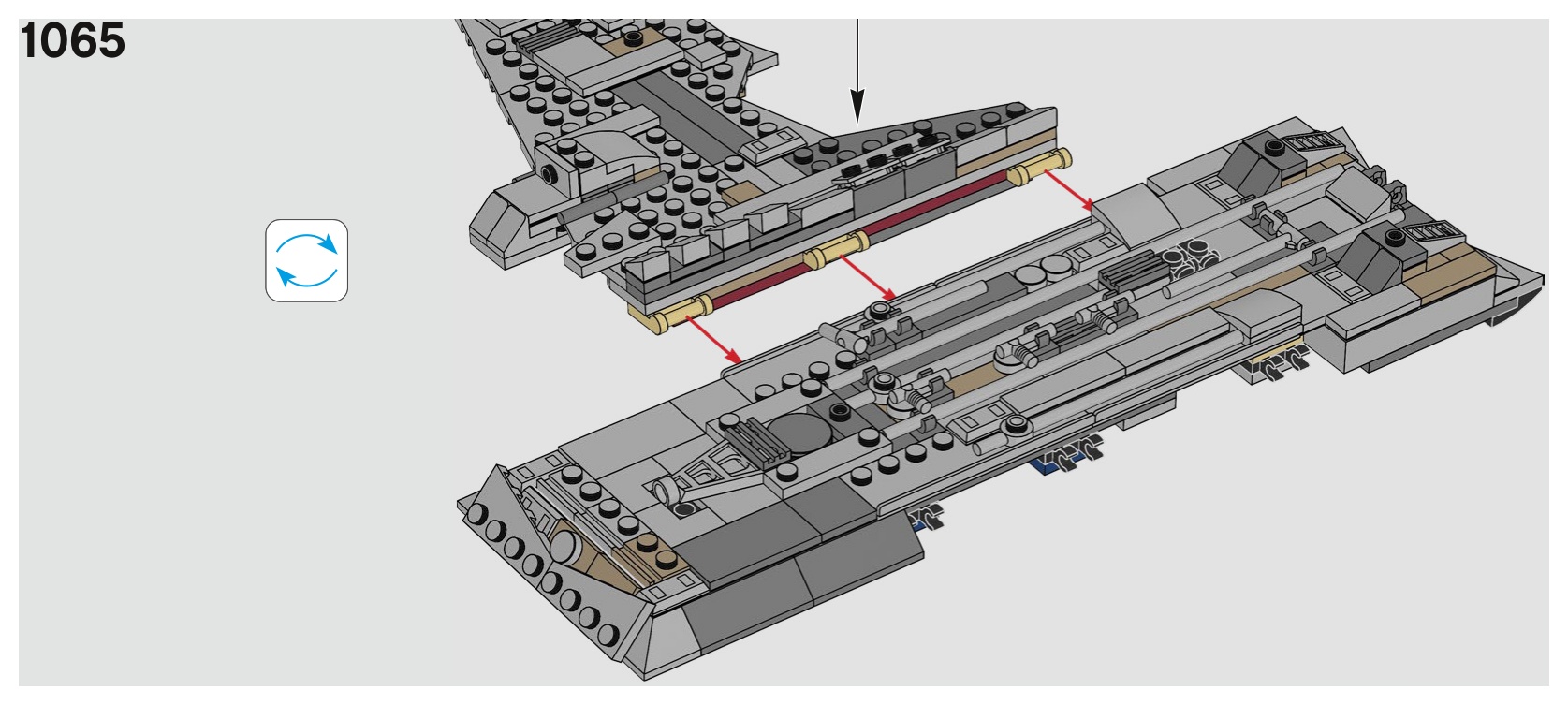 1065