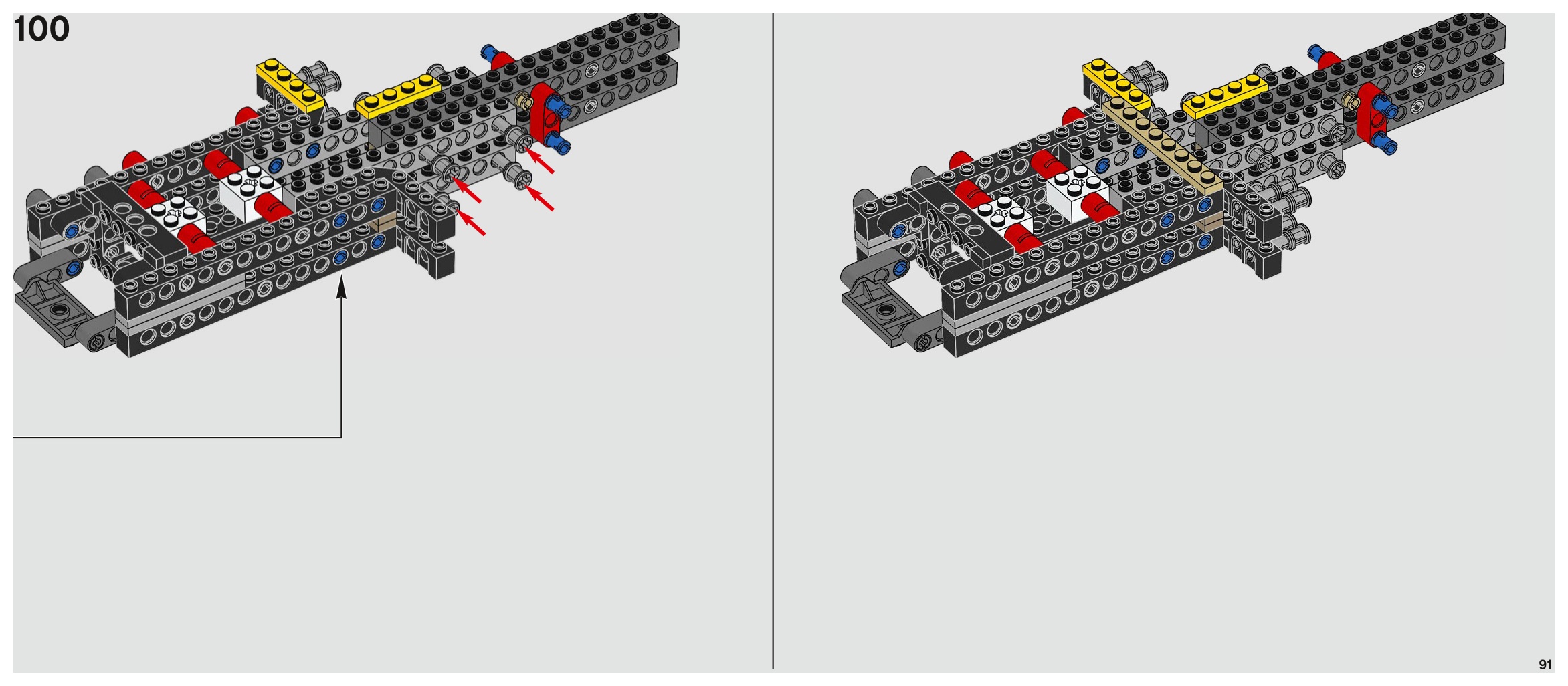 100

91